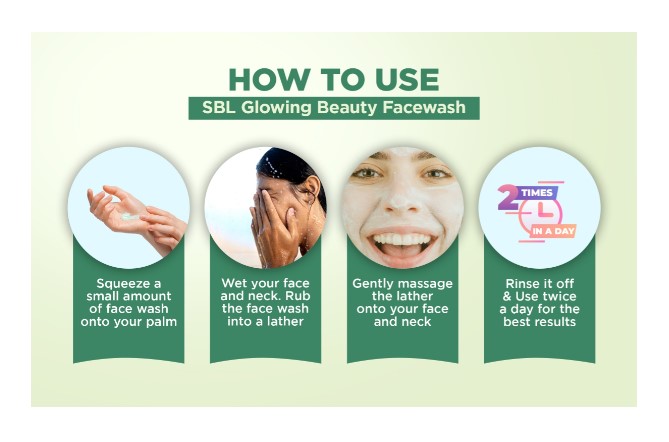 HOW TO USE
SBL Glowing Beauty Facewash

Squeeze a small amount of face wash onto your palm

Wet your face and neck. Rub the face wash into a lather

Gently massage the lather onto your face and neck

2 TIMES IN A DAY

Rinse it off & Use twice a day for the best results