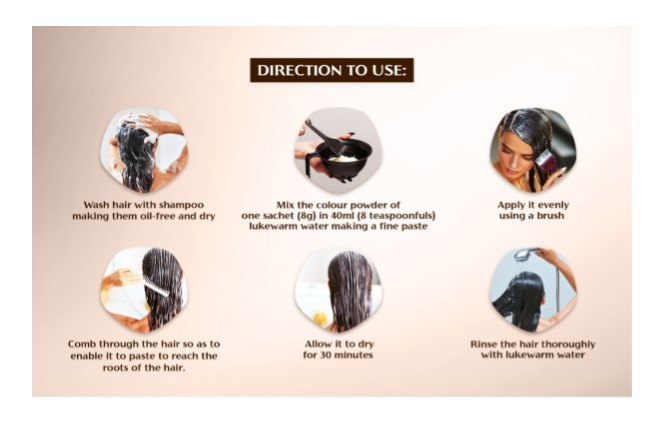 DIRECTION TO USE:

Wash hair with shampoo making them oil-free and dry

Mix the colour powder of one sachet (8g) in 40ml (8 teaspoonfuls) lukewarm water making a fine paste

Apply it evenly using a brush

Comb through the hair so as to enable it to paste to reach the roots of the hair.

Allow it to dry for 30 minutes

Rinse the hair thoroughly with lukewarm water