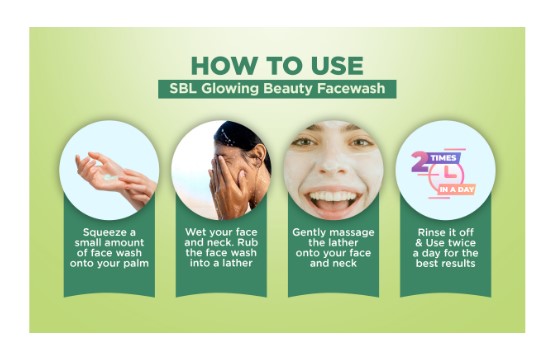 HOW TO USE
SBL Glowing Beauty Facewash

Squeeze a small amount of face wash onto your palm

Wet your face and neck. Rub the face wash into a lather

Gently massage the lather onto your face and neck

2 TIMES IN A DAY

Rinse it off & Use twice a day for the best results